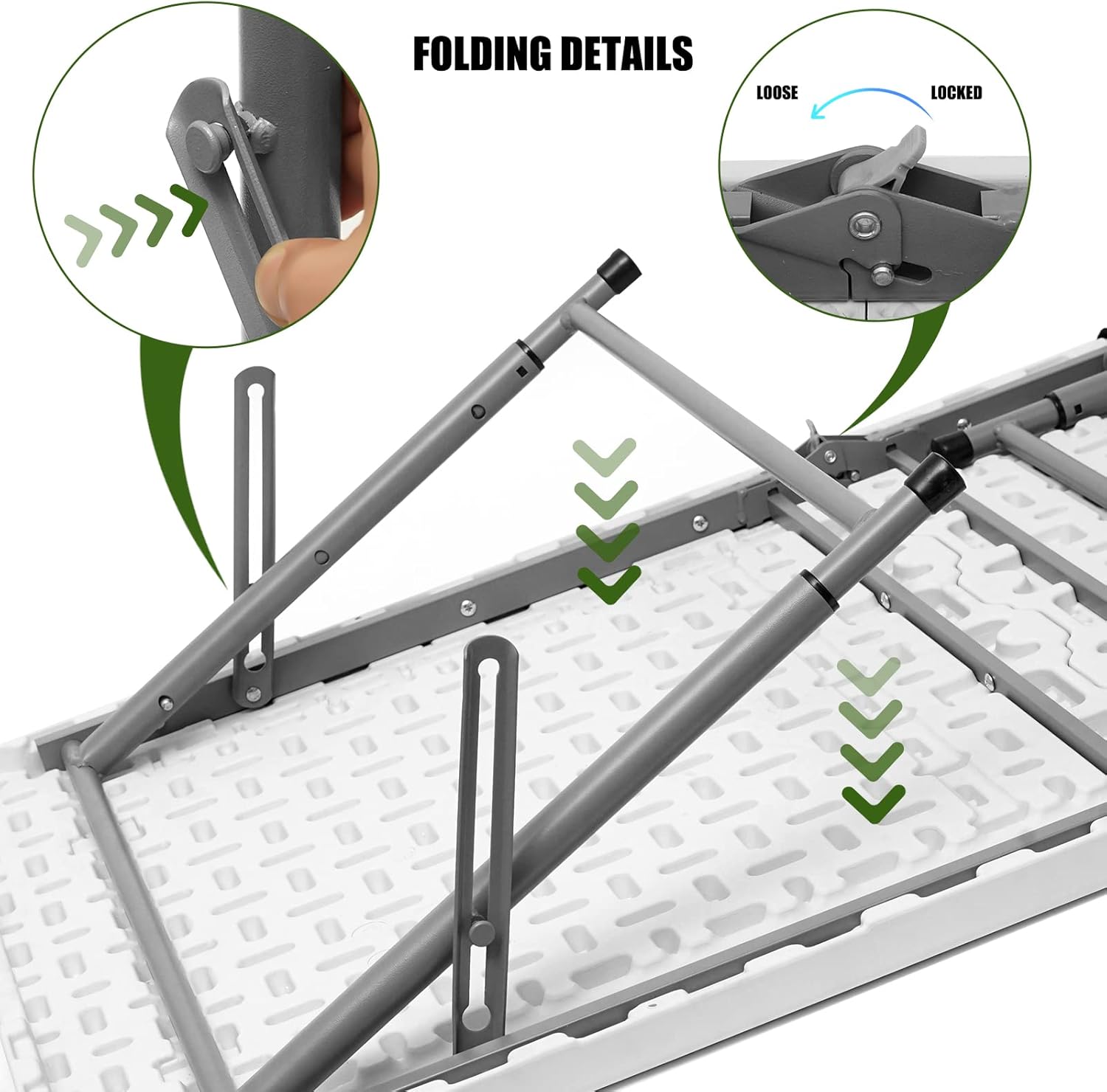 FOLDING DETAILS

LOOSE

LOCKED