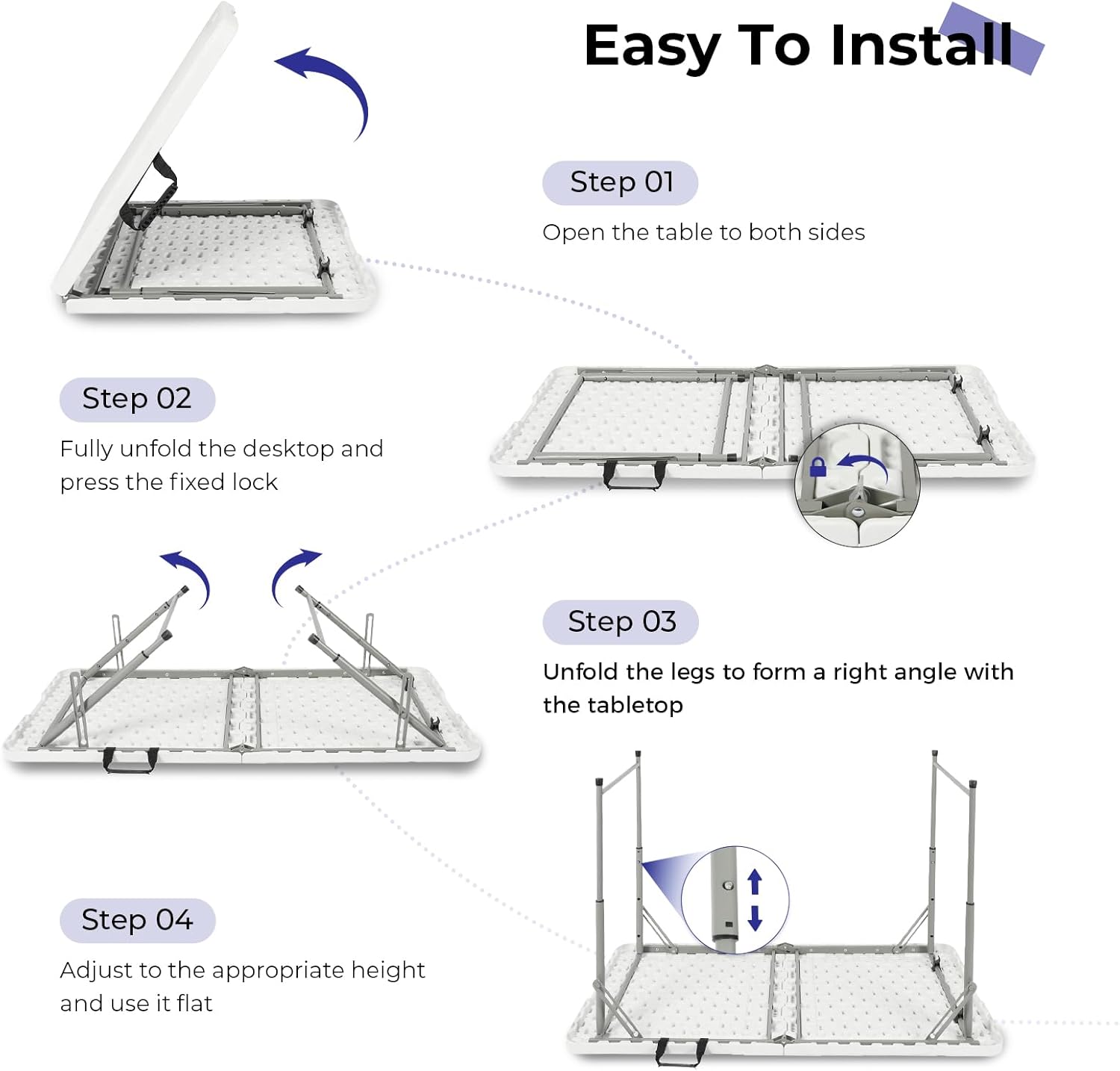 Easy To Install

Step 01
Open the table to both sides

Step 02
Fully unfold the desktop and press the fixed lock

Step 03
Unfold the legs to form a right angle with the tabletop

Step 04
Adjust to the appropriate height and use it flat